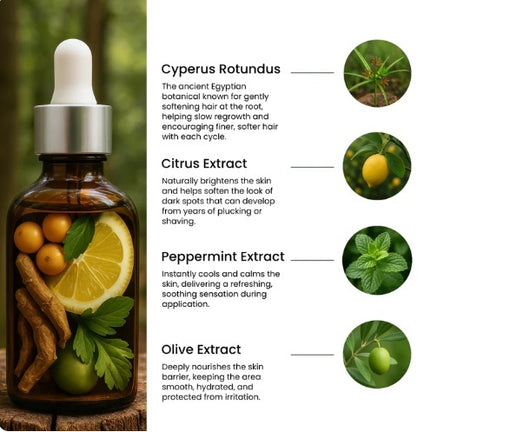 Cyperus Rotundus

The ancient Egyptian botanical known for gently softening hair at the root, helping slow regrowth and encouraging finer, softer hair with each cycle.

Citrus Extract

Naturally brightens the skin and helps soften the look of dark spots that can develop from years of plucking or shaving.

Peppermint Extract

Instantly cools and calms the skin, delivering a refreshing, soothing sensation during application.

Olive Extract

Deeply nourishes the skin barrier, keeping the area smooth, hydrated, and protected from irritation.